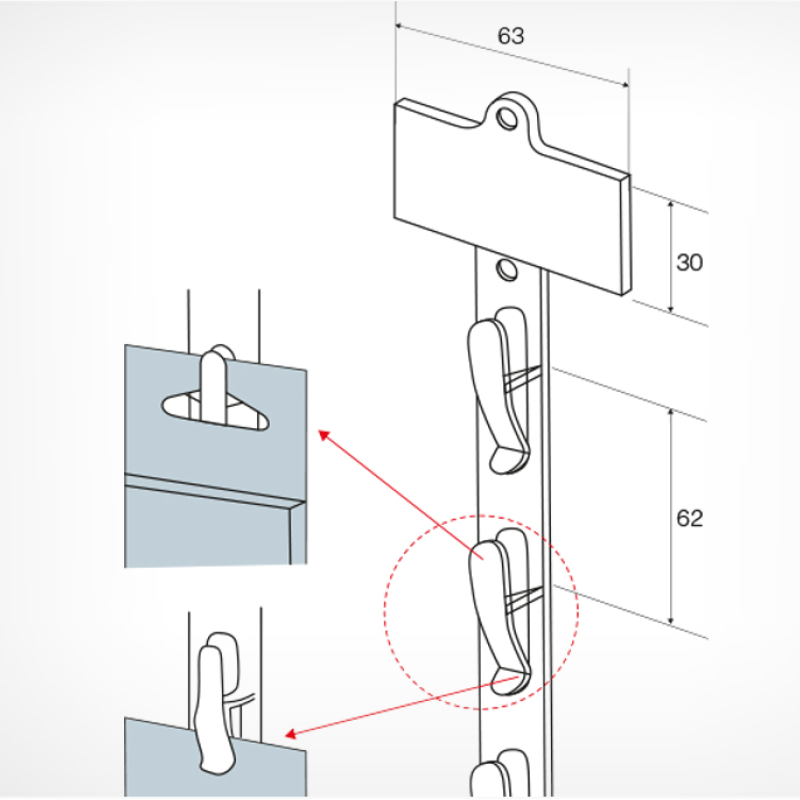 63

30

62